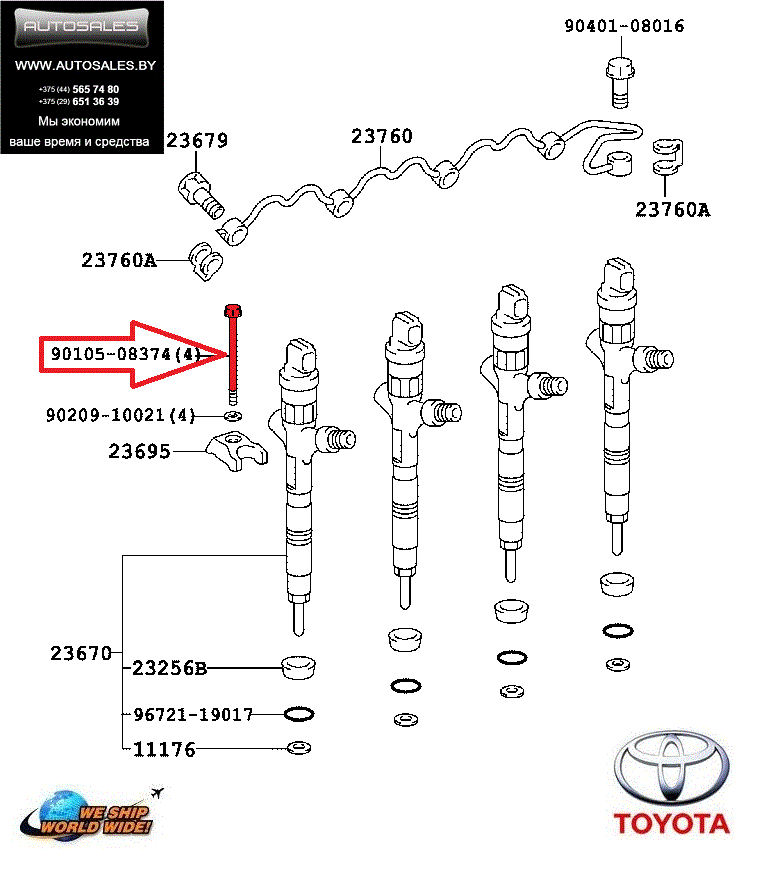 AUTOSALES
WWW.AUTOSALES.BY
+375 (44) 565 74 80
+375 (29) 651 36 39
Мы экономим ваше время и средства

90401-08016
23679
23760
23760A
23760A
90105-08374(4)
90209-10021(4)
23695
23670
23256B
96721-19017
11176

WE SHIP WORLD WIDE!
TOYOTA